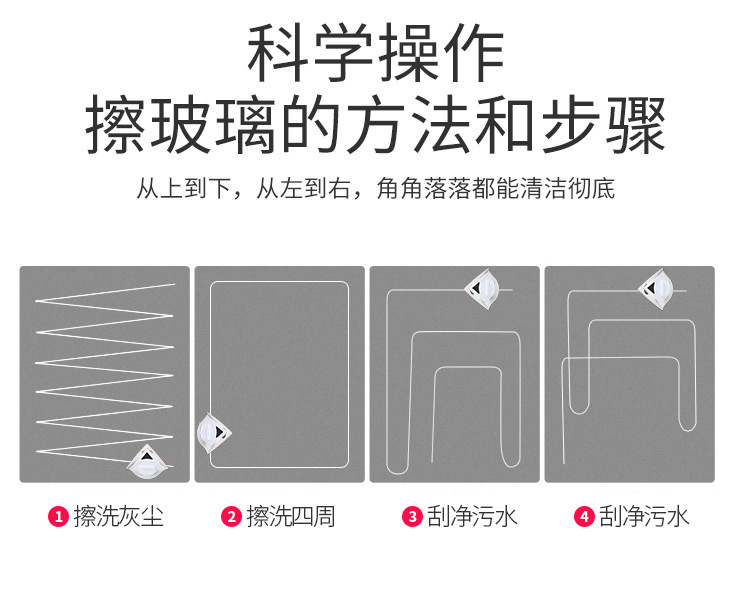 科学操作
擦玻璃的方法和步骤

从上到下，从左到右，角角落落都能清洁彻底

1 擦洗灰尘 2 擦洗四周 3 刮净污水 4 刮净污水